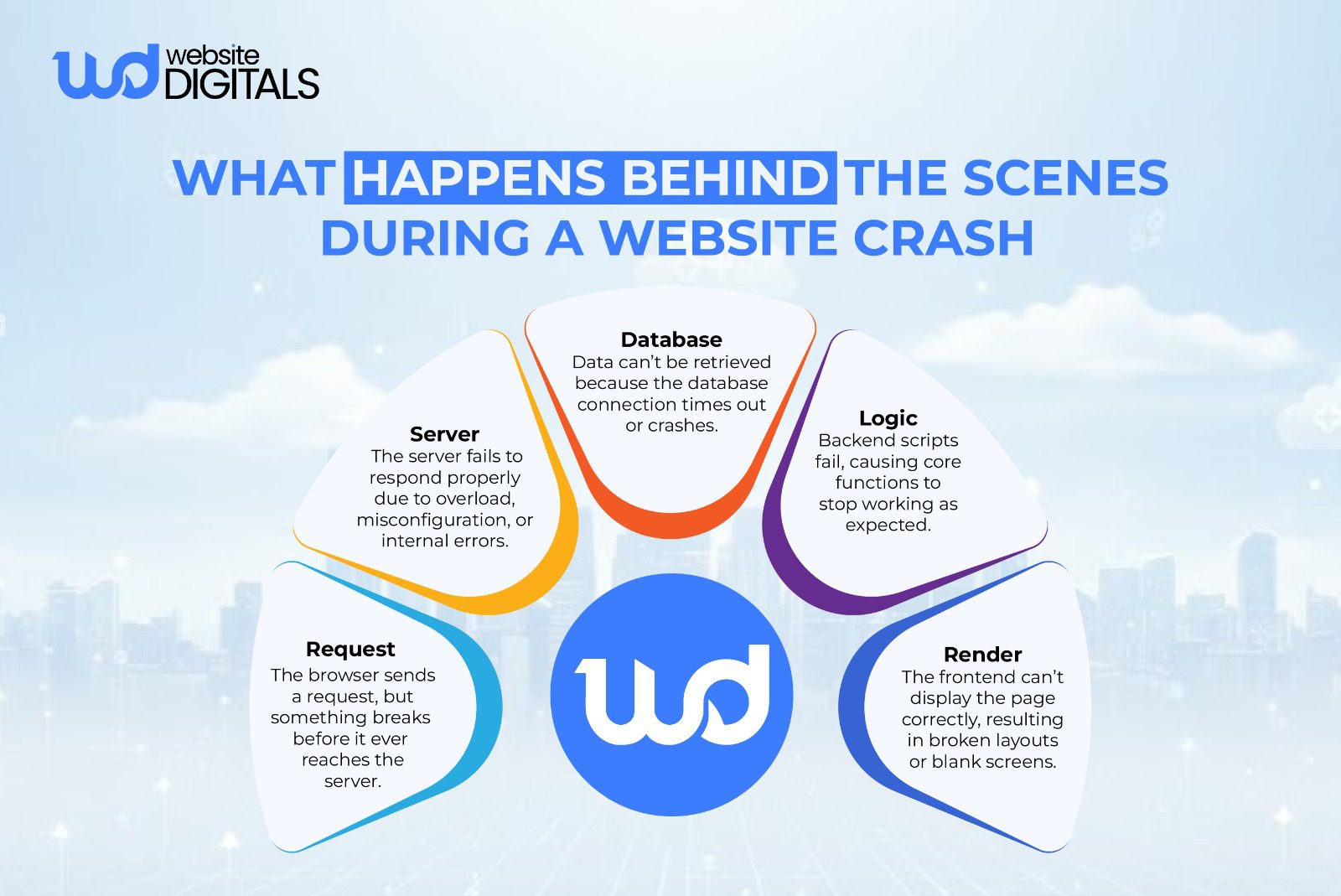 wd website DIGITALS

WHAT HAPPENS BEHIND THE SCENES DURING A WEBSITE CRASH

Request
The browser sends a request, but something breaks before it ever reaches the server.

Server
The server fails to respond properly due to overload, misconfiguration, or internal errors.

Database
Data can't be retrieved because the database connection times out or crashes.

Logic
Backend scripts fail, causing core functions to stop working as expected.

Render
The frontend can't display the page correctly, resulting in broken layouts or blank screens.

wd