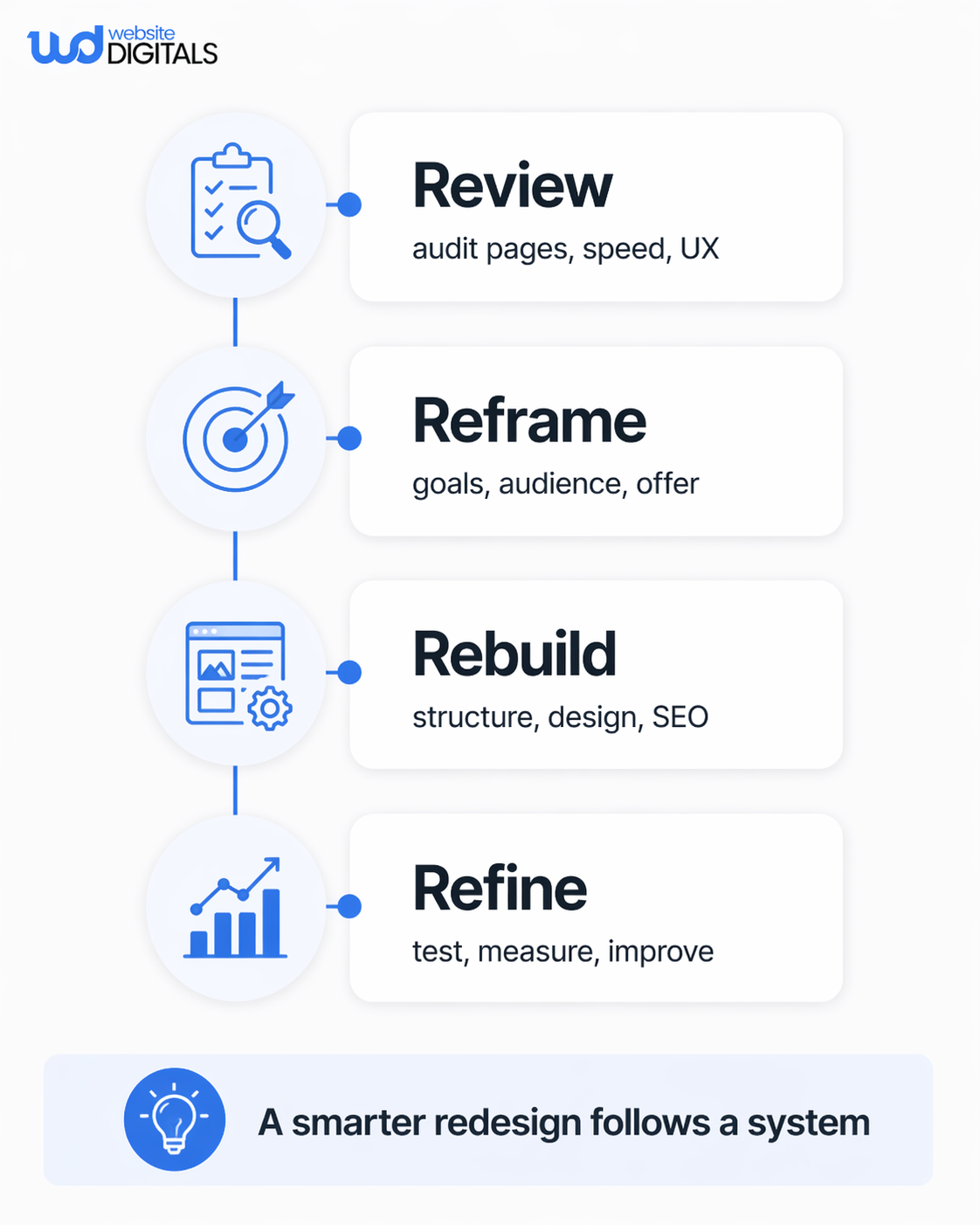 wd website DIGITALS

Review
audit pages, speed, UX

Reframe
goals, audience, offer

Rebuild
structure, design, SEO

Refine
test, measure, improve

A smarter redesign follows a system